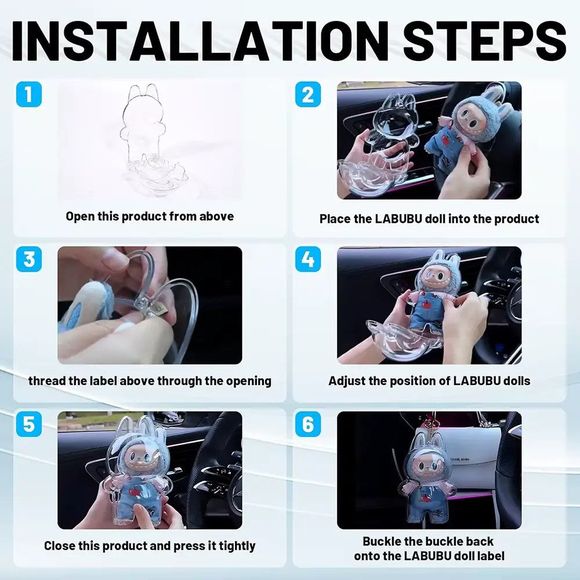 INSTALLATION STEPS

1

Open this product from above

2

Place the LABUBU doll into the product

3

thread the label above through the opening

4

Adjust the position of LABUBU dolls

5

Close this product and press it tightly

6

Buckle the buckle back onto the LABUBU doll label